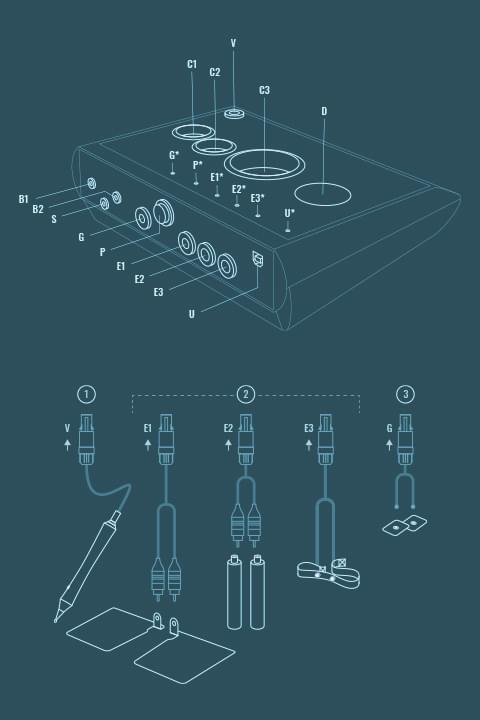 V
C1
C2
C3
D
G*
P*
E1*
E2*
E3*
U*
B1
B2
S
G
P
E1
E2
E3
U

1
2
3
V
E1
E2
E3
G